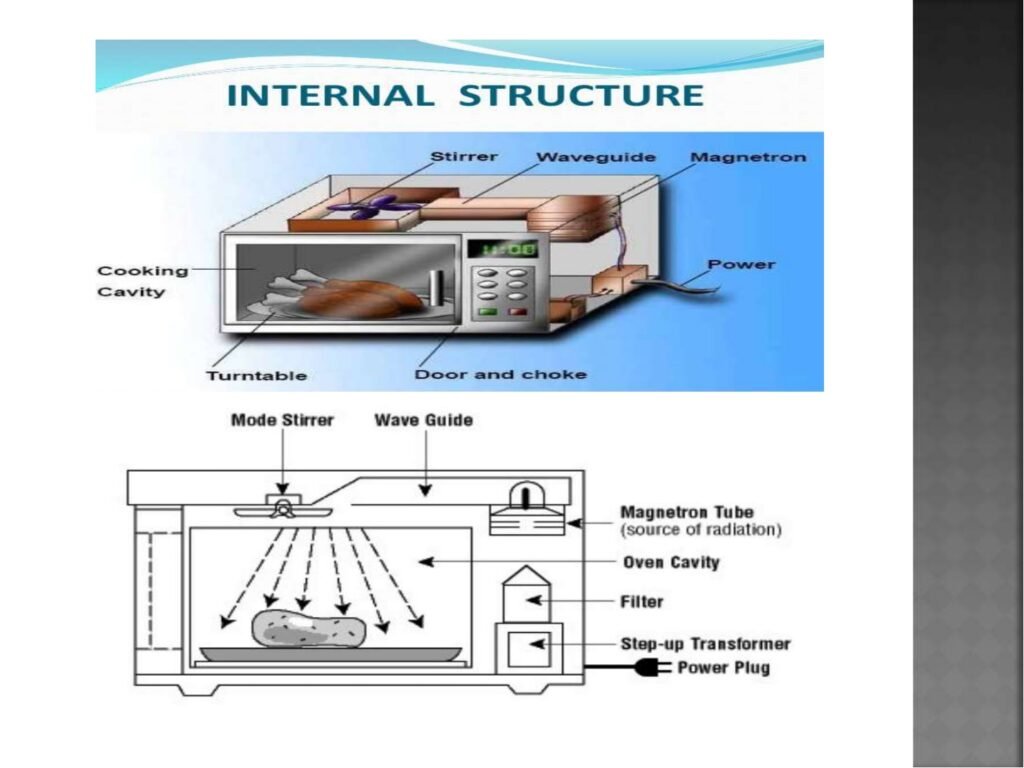 INTERNAL STRUCTURE

Stirrer
Waveguide
Magnetron
Cooking Cavity
Power
Turntable
Door and choke

Mode Stirrer
Wave Guide
Magnetron Tube
(source of radiation)
Oven Cavity
Filter
Step-up Transformer
Power Plug